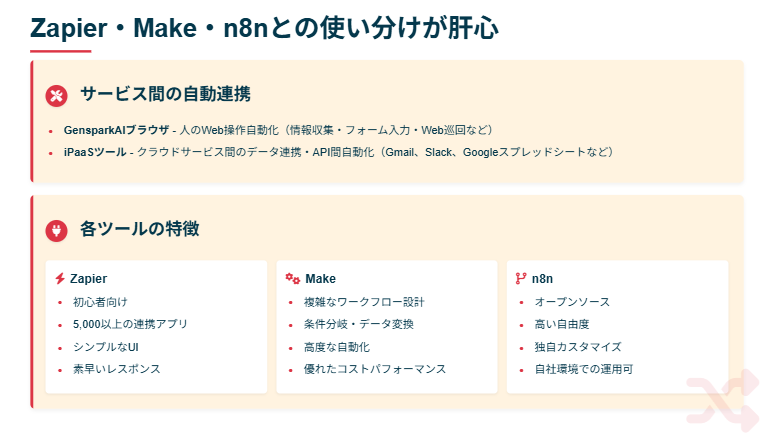 Zapier・Make・n8nとの使い分けが肝心

サービス間の自動連携

• GensparkAIブラウザ - 人のWeb操作自動化（情報収集・フォーム入力・Web巡回など）
• iPaaSツール - クラウドサービス間のデータ連携・API間自動化（Gmail、Slack、Googleスプレッドシートなど）

各ツールの特徴

Zapier
• 初心者向け
• 5,000以上の連携アプリ
• シンプルなUI
• 素早いレスポンス

Make
• 複雑なワークフロー設計
• 条件分岐・データ変換
• 高度な自動化
• 優れたコストパフォーマンス

n8n
• オープンソース
• 高い自由度
• 独自カスタマイズ
• 自社環境での運用可